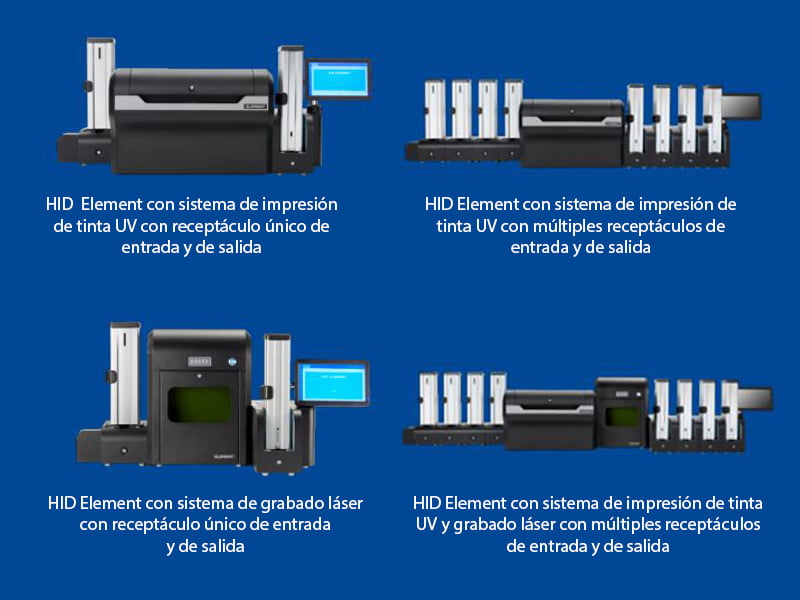 HID Element con sistema de impresión de tinta UV con receptáculo único de entrada y de salida

HID Element con sistema de impresión de tinta UV con múltiples receptáculos de entrada y de salida

HID Element con sistema de grabado láser con receptáculo único de entrada y de salida

HID Element con sistema de impresión de tinta UV y grabado láser con múltiples receptáculos de entrada y de salida